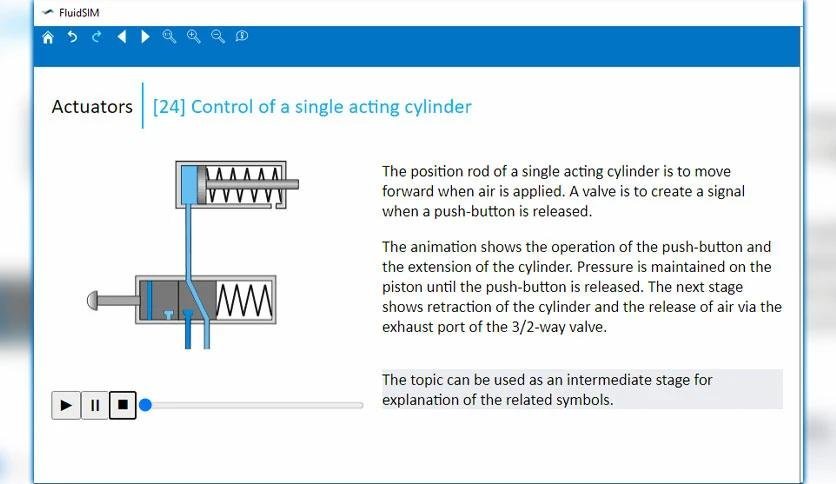 FluidSIM

Actuators [24] Control of a single acting cylinder

The position rod of a single acting cylinder is to move forward when air is applied. A valve is to create a signal when a push-button is released.

The animation shows the operation of the push-button and the extension of the cylinder. Pressure is maintained on the piston until the push-button is released. The next stage shows retraction of the cylinder and the release of air via the exhaust port of the 3/2-way valve.

The topic can be used as an intermediate stage for explanation of the related symbols.